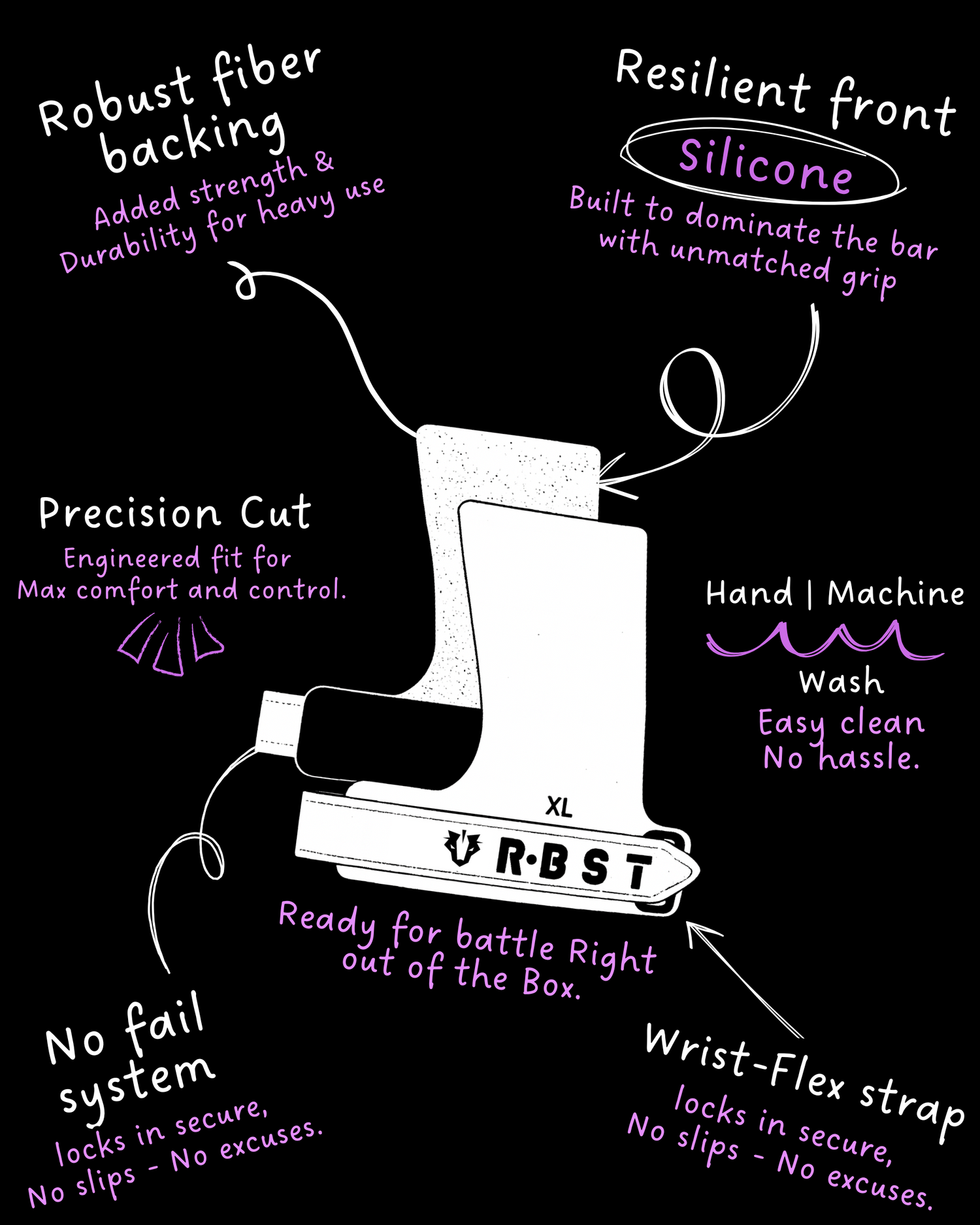 Robust fiber backing

Added strength & Durability for heavy use

Resilient front

Silicone

Built to dominate the bar with unmatched grip

Precision Cut

Engineered fit for Max comfort and control.

Hand | Machine

Wash

Easy clean No hassle.

XL

R·B S T

Ready for battle Right out of the Box.

No fail system

locks in secure, No slips - No excuses.

Wrist-Flex strap

locks in secure, No slips - No excuses.